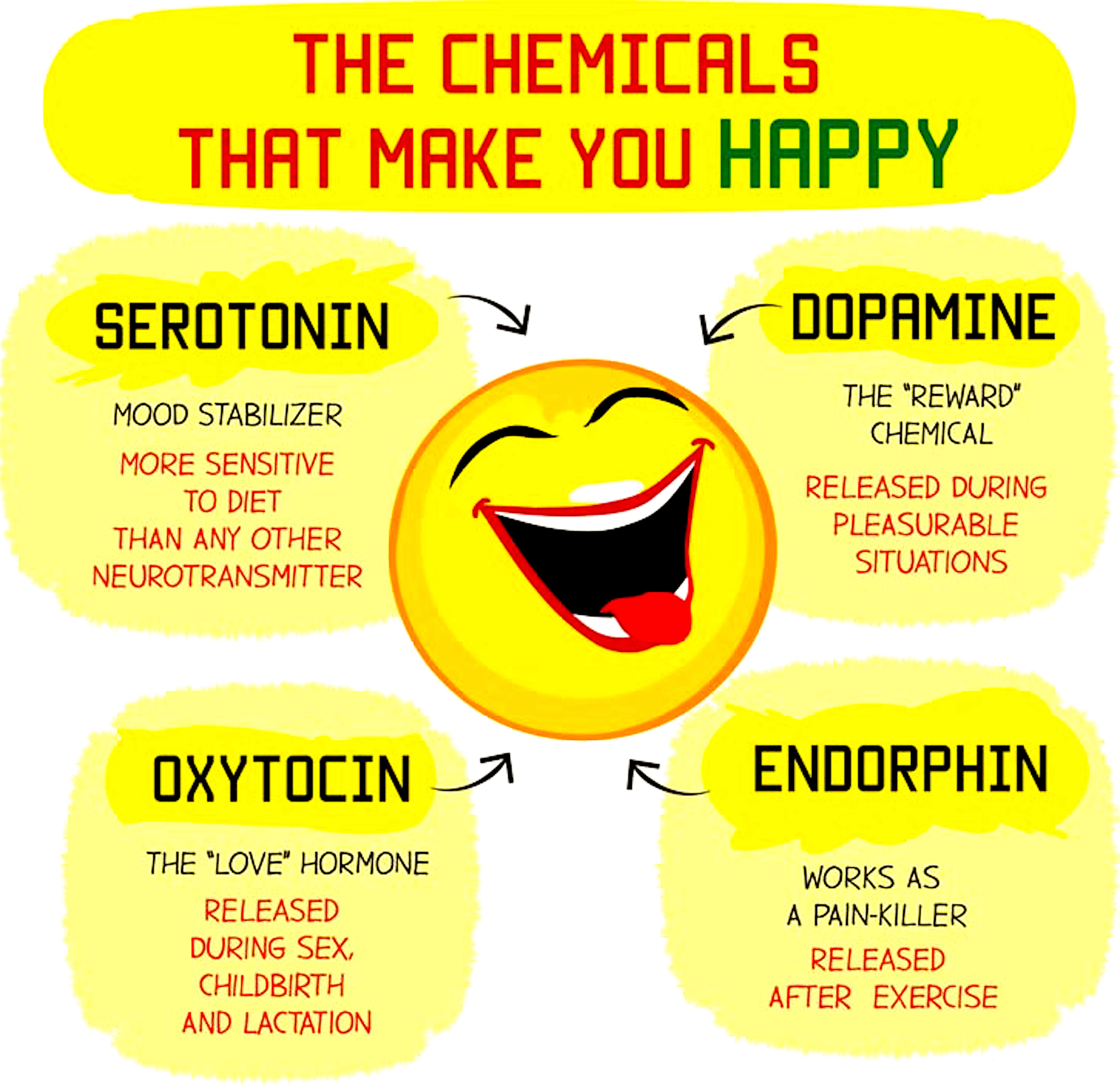 THE CHEMICALS THAT MAKE YOU HAPPY

SEROTONIN

MOOD STABILIZER

MORE SENSITIVE TO DIET THAN ANY OTHER NEUROTRANSMITTER

DOPAMINE

THE "REWARD" CHEMICAL

RELEASED DURING PLEASURABLE SITUATIONS

OXYTOCIN

THE "LOVE" HORMONE

RELEASED DURING SEX, CHILDBIRTH AND LACTATION

ENDORPHIN

WORKS AS A PAIN-KILLER

RELEASED AFTER EXERCISE